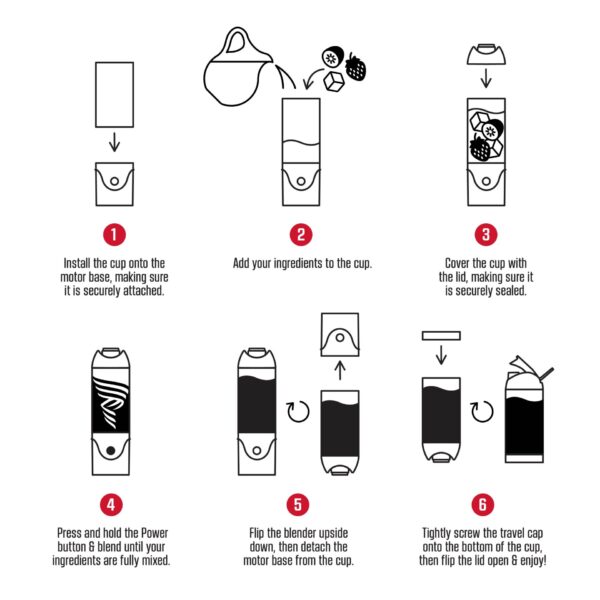 1

Install the cup onto the motor base, making sure it is securely attached.

2

Add your ingredients to the cup.

3

Cover the cup with the lid, making sure it is securely sealed.

4

Press and hold the Power button & blend until your ingredients are fully mixed.

5

Flip the blender upside down, then detach the motor base from the cup.

6

Tightly screw the travel cap onto the bottom of the cup, then flip the lid open & enjoy!